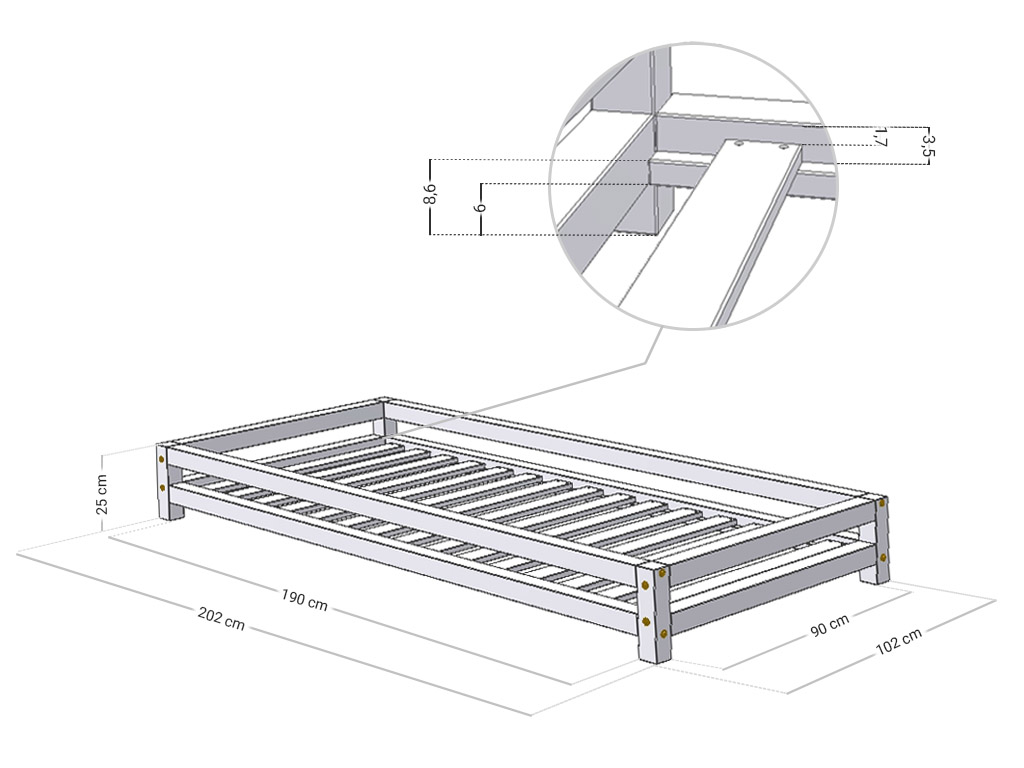 8,6
6
1,7
3,5
25 cm
190 cm
202 cm
90 cm
102 cm